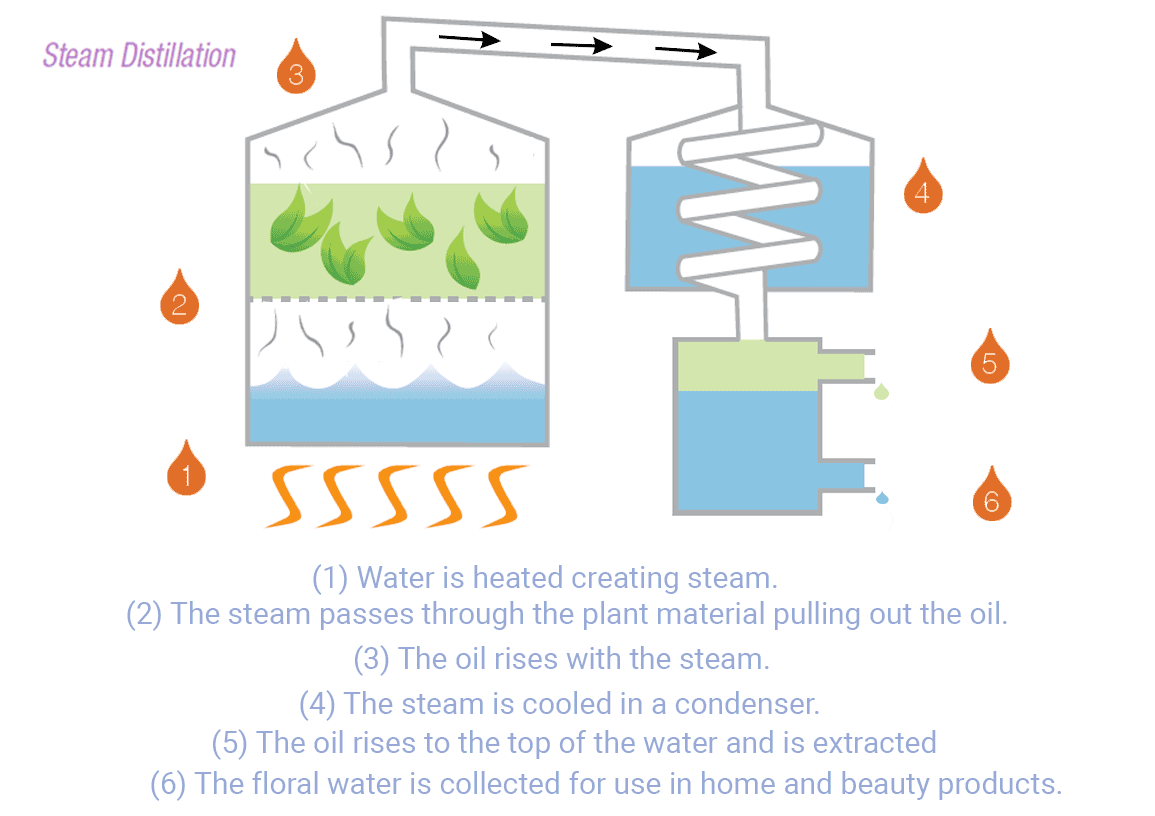 Steam Distillation

3

4

2

5

1

6

(1) Water is heated creating steam.
(2) The steam passes through the plant material pulling out the oil.
(3) The oil rises with the steam.
(4) The steam is cooled in a condenser.
(5) The oil rises to the top of the water and is extracted
(6) The floral water is collected for use in home and beauty products.